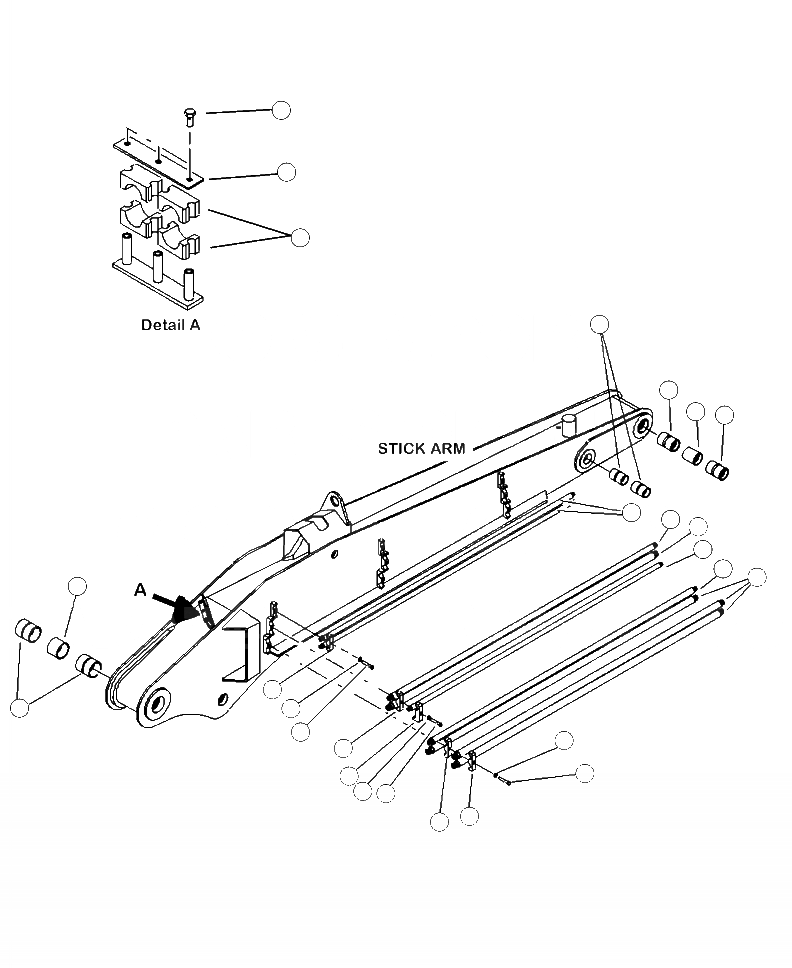 Detail A

STICK ARM

A