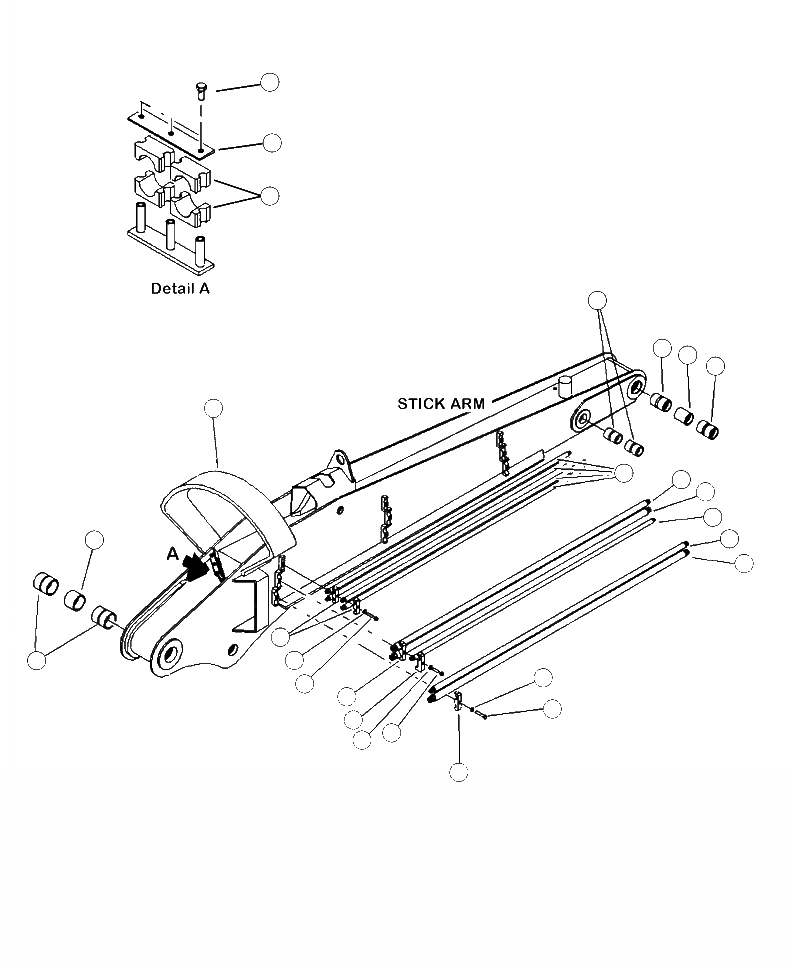 Detail A

STICK ARM

A