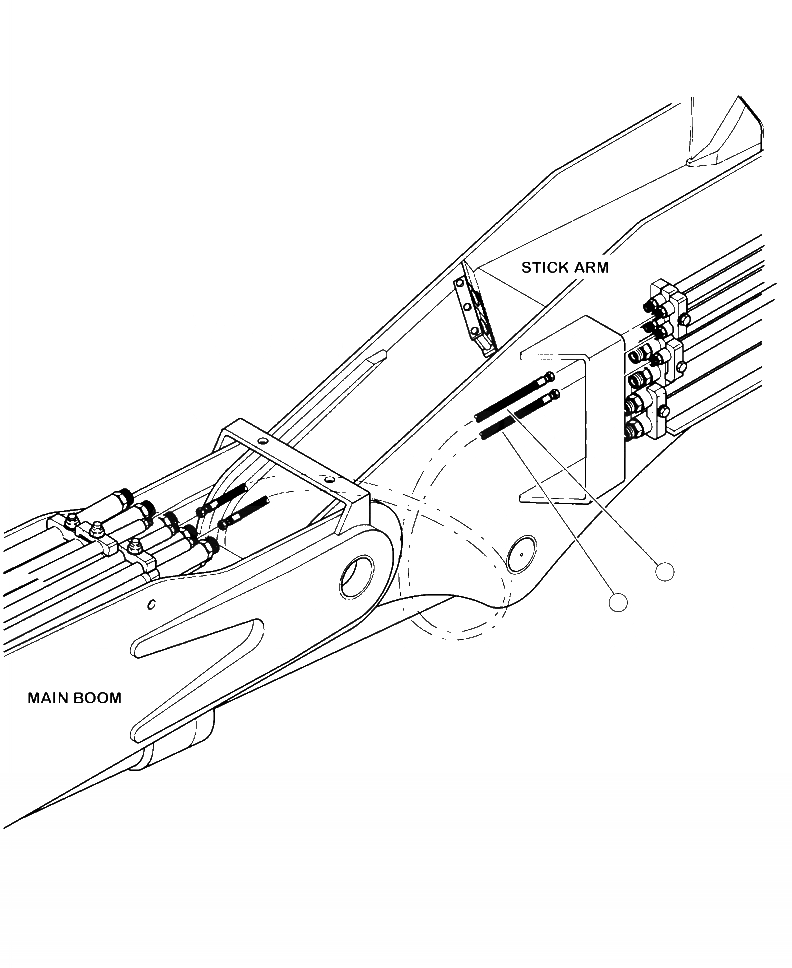 STICK ARM

MAIN BOOM