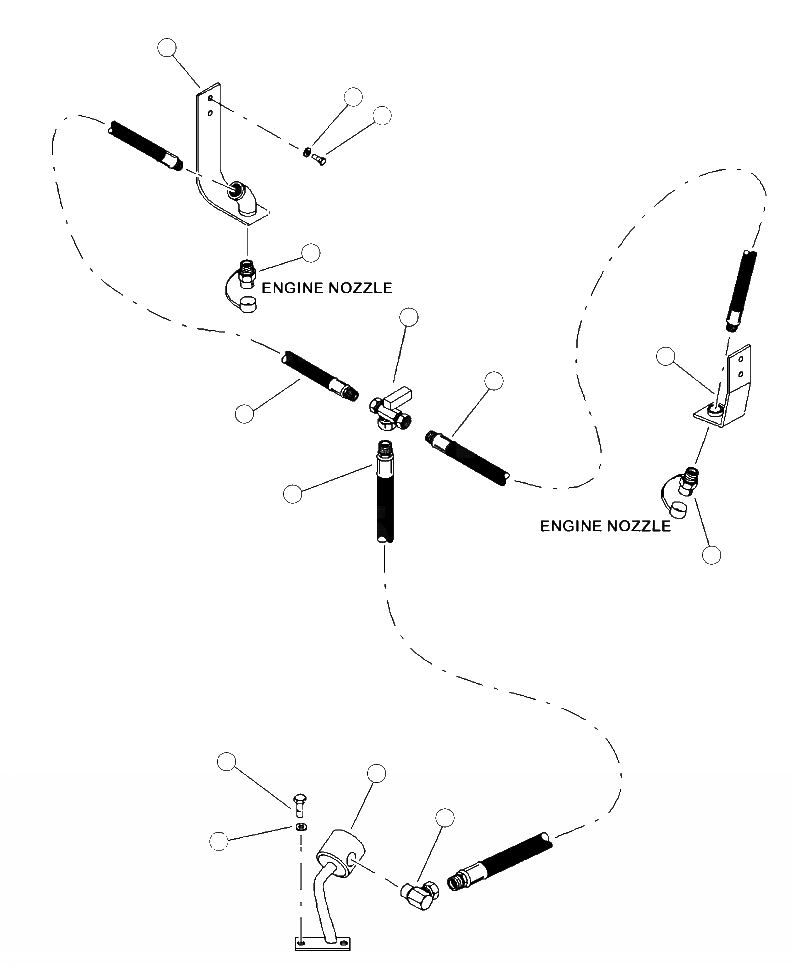 ENGINE NOZZLE

ENGINE NOZZLE