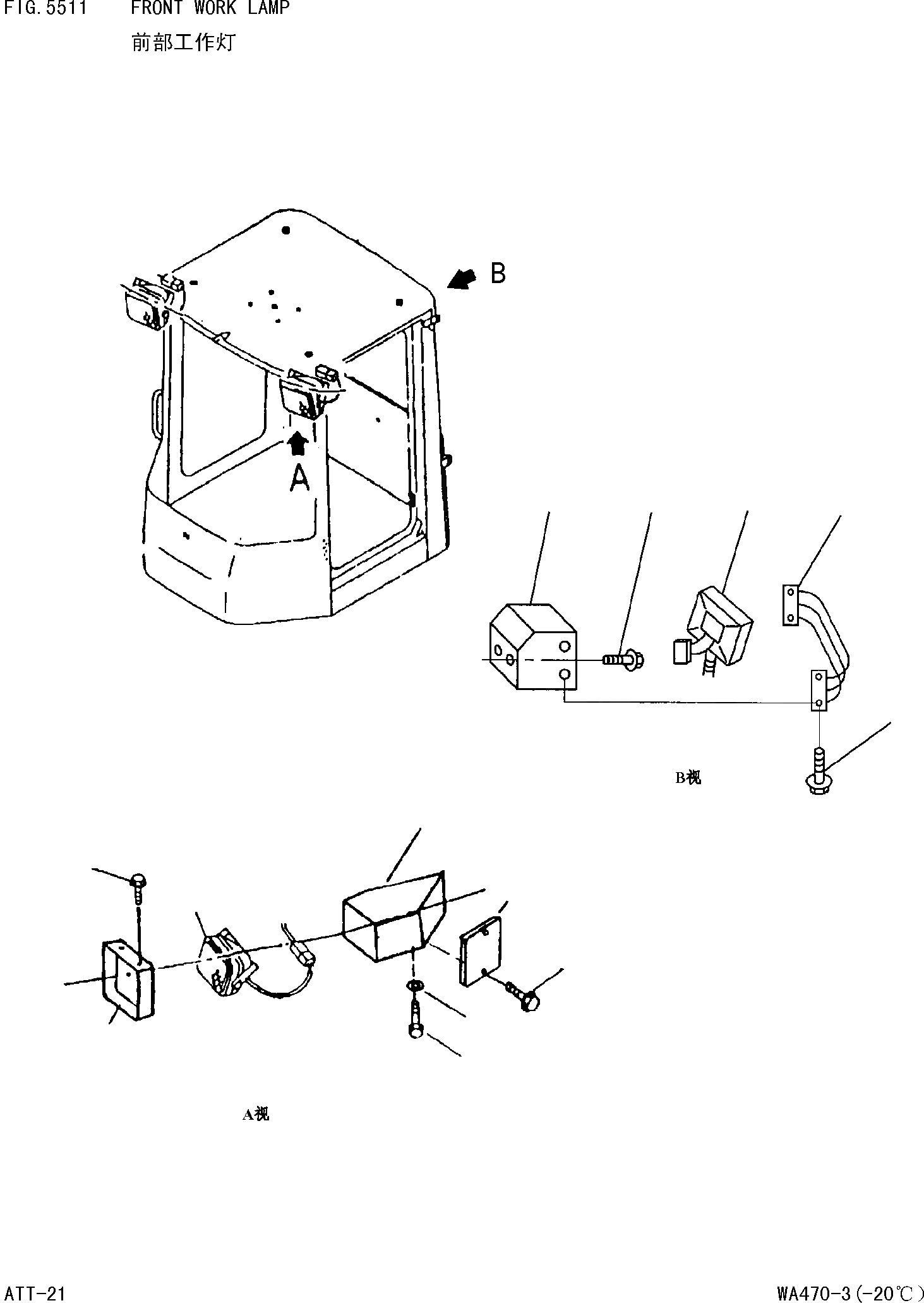 FIG. 5511 FRONT WORK LAMP

前部工作灯

B

A

B视

A视

ATT-21

WA470-3(-20℃)