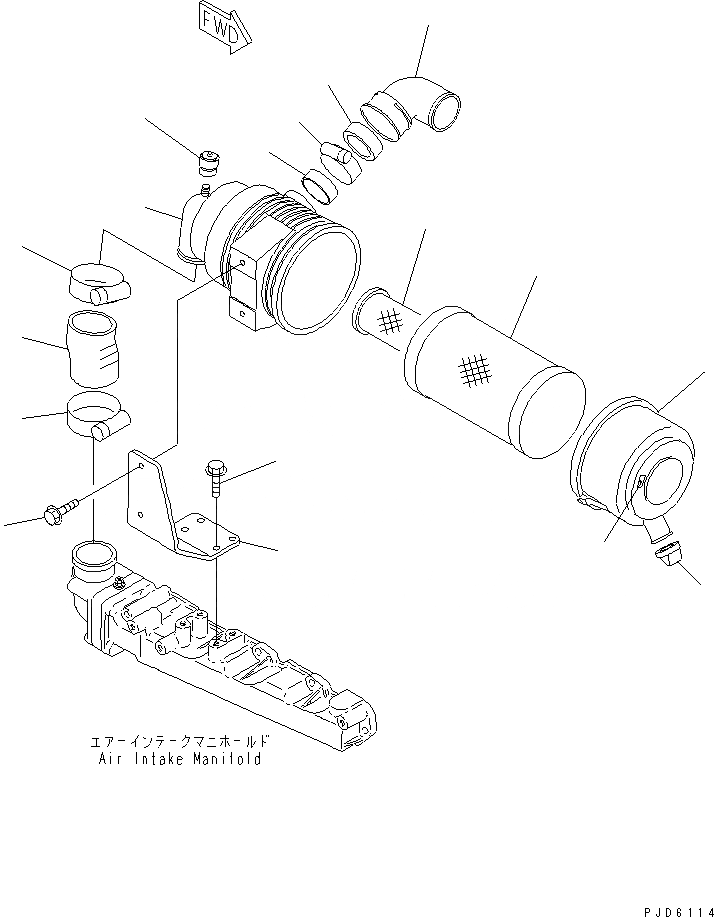 FWD

エアーインテークマニホールド
Air Intake Manifold

PJD6114