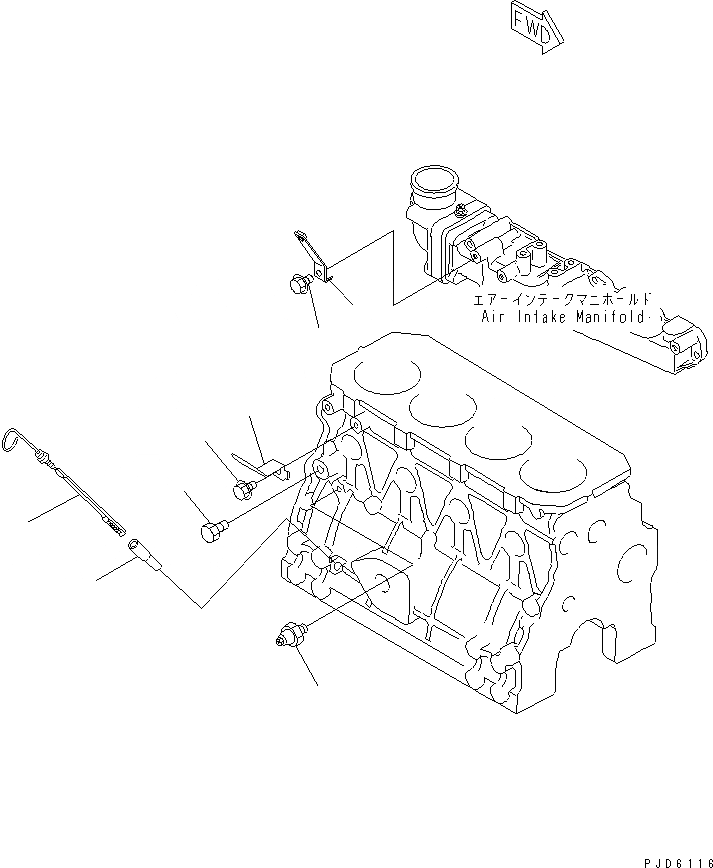 FWD

エアーインテークマニホールド
Air Intake Manifold

PJD6116