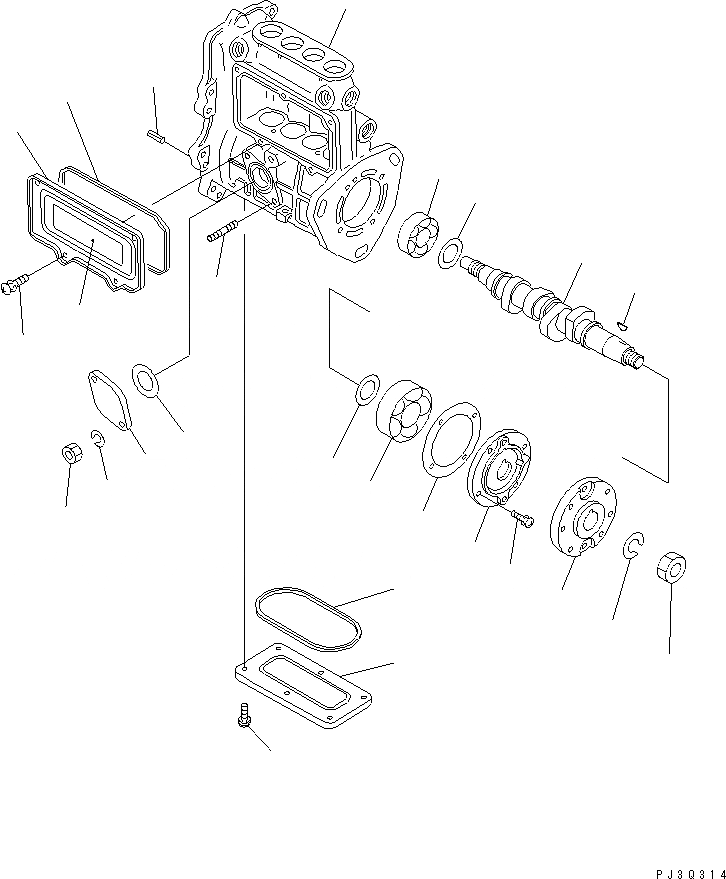 PJ3Q314