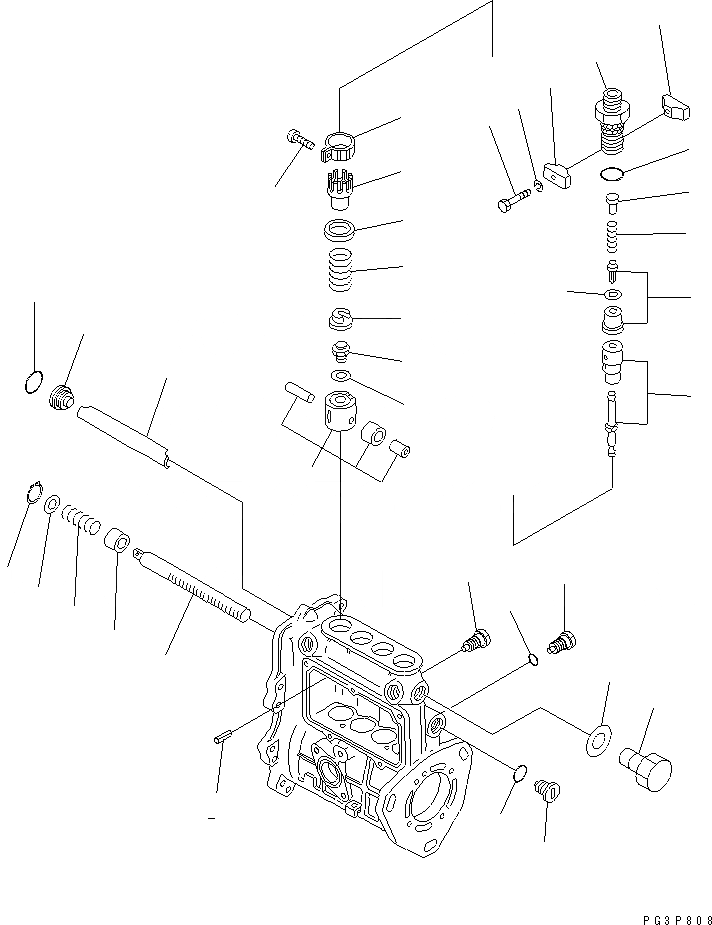 PG3P808