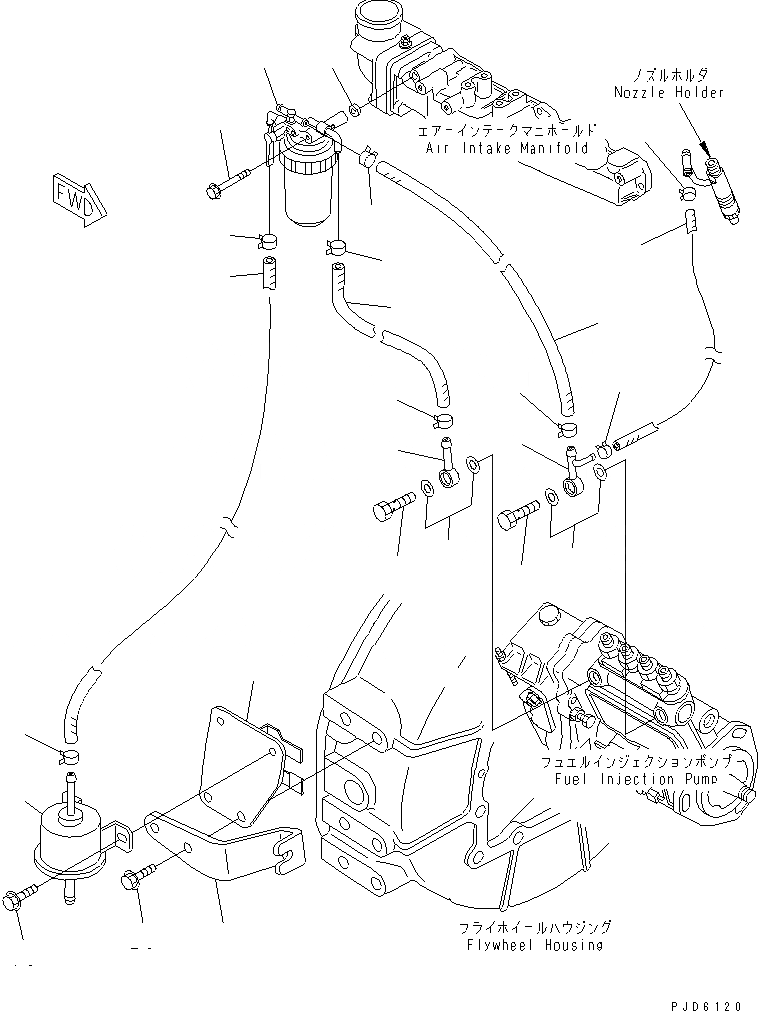 ノズルホルダ
Nozzle Holder

エアーインテークマニホールド
Air Intake Manifold

FWD

フュエルインジェクションポンプ
Fuel Injection Pump

フライホイールハウジング
Flywheel Housing

PJD6120