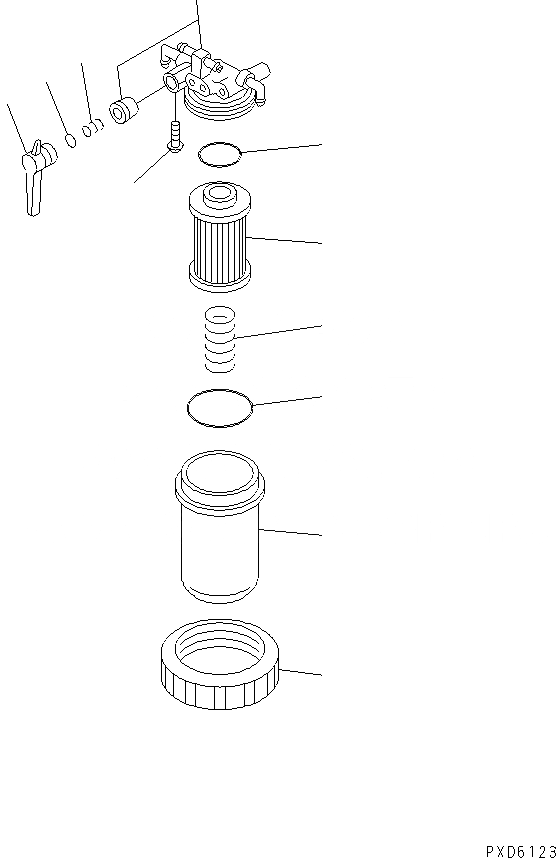 PXD6123