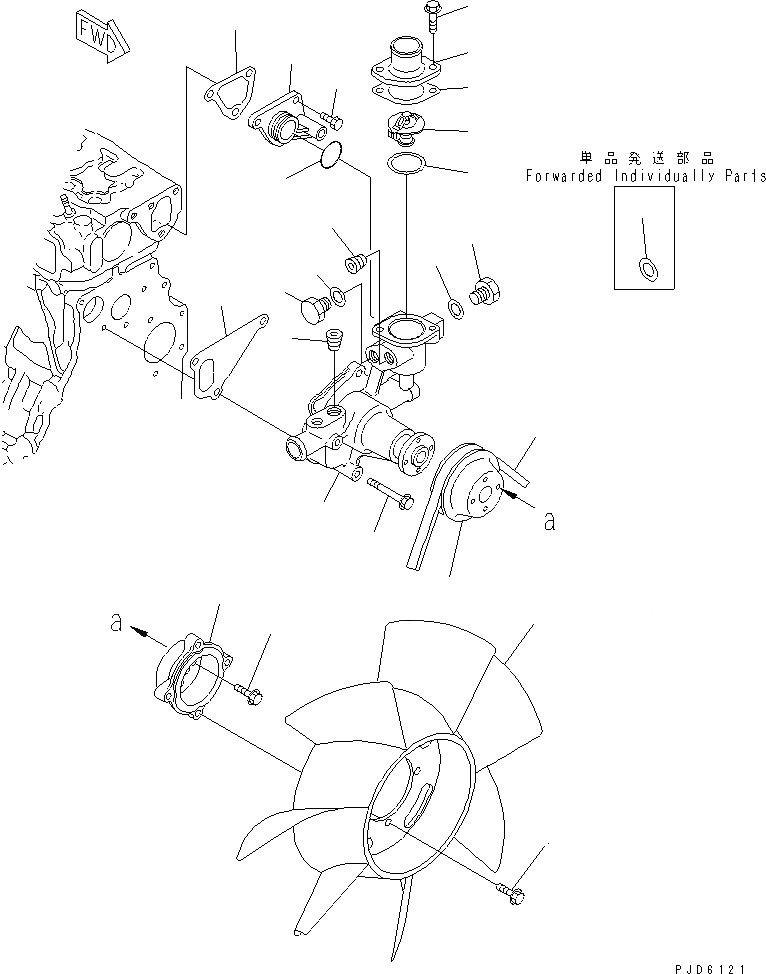 FWD

単品発送部品
Forwarded Individually Parts

a

a

PJD6121