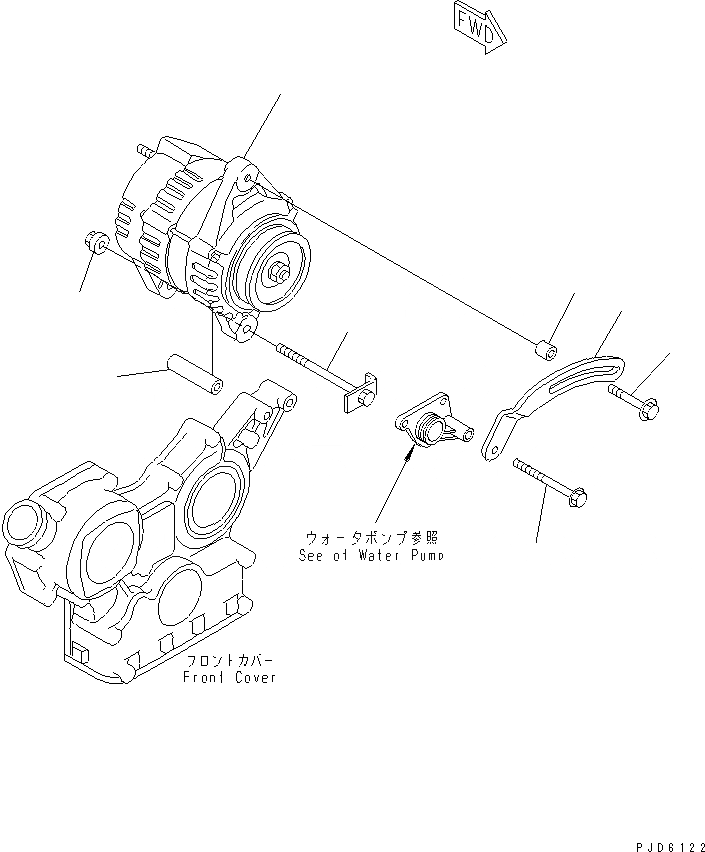 FWD

ウォータポンプ参照
See of Water Pump

フロントカバー
Front Cover

PJD6122