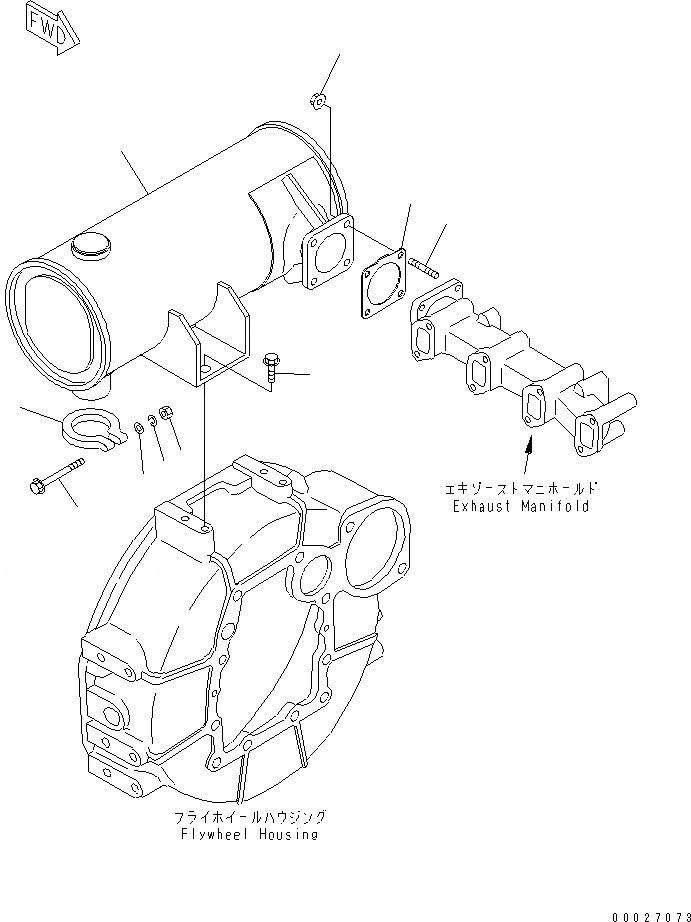 FWD

エキゾーストマニホールド
Exhaust Manifold

フライホイールハウジング
Flywheel Housing

00027073