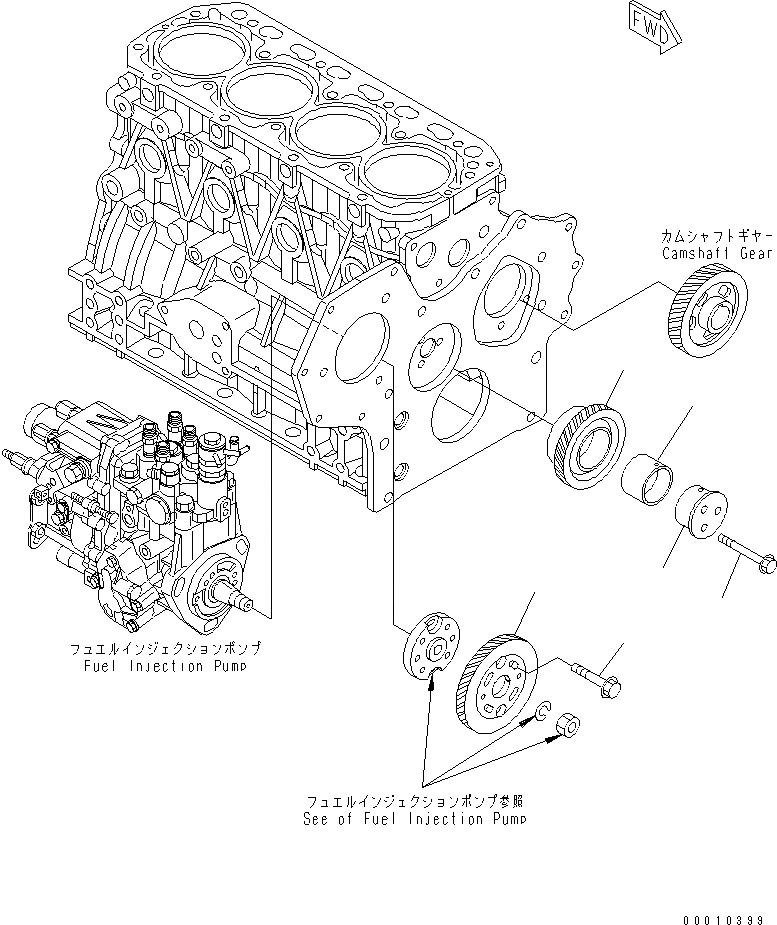 FWD

カムシャフトギヤー
Camshaft Gear

フュエルインジェクションポンプ
Fuel Injection Pump

フュエルインジェクションポンプ参照
See of Fuel Injection Pump

00010399