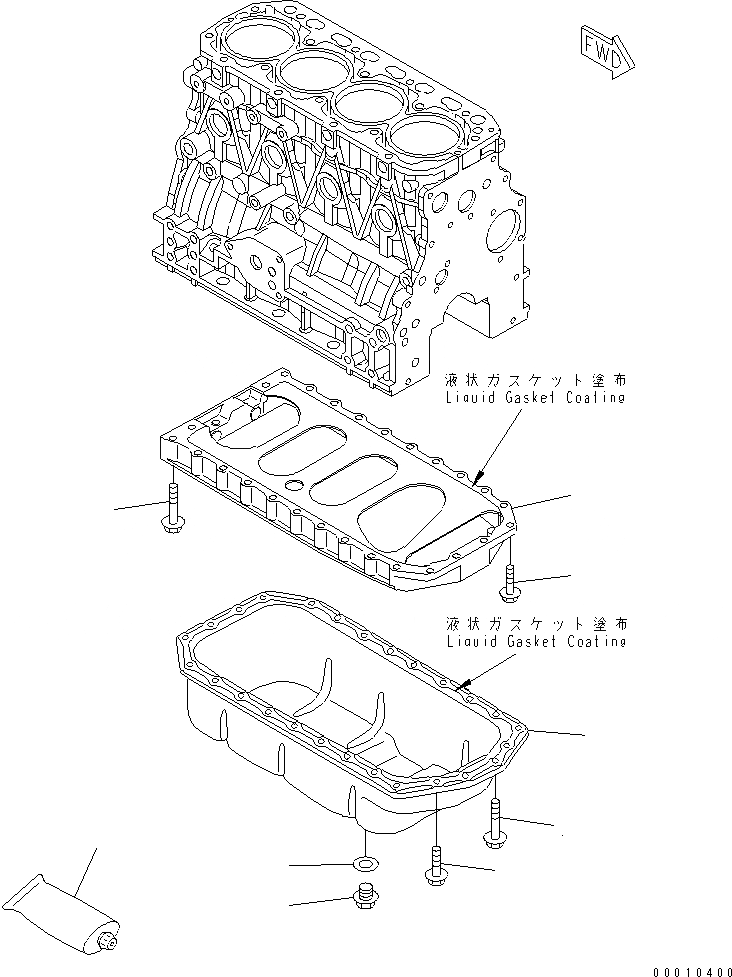 FWD

液状ガスケット塗布
Liquid Gasket Coating

液状ガスケット塗布
Liquid Gasket Coating

00010400