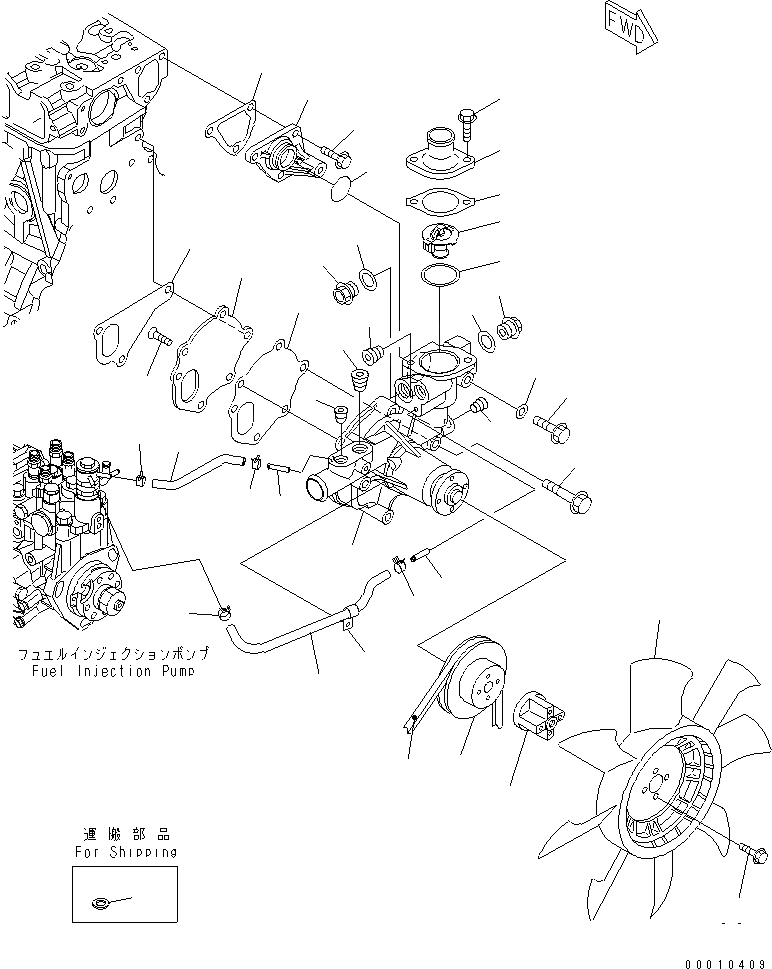 FWD

フュエルインジェクションポンプ
Fuel Injection Pump

運搬部品
For Shipping

00010409