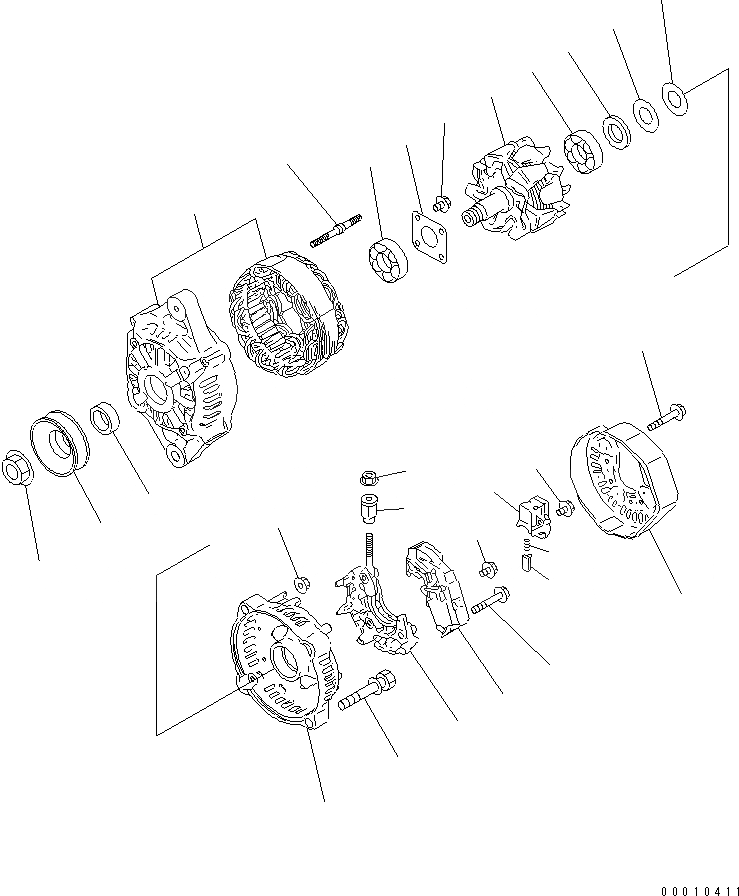 00010411