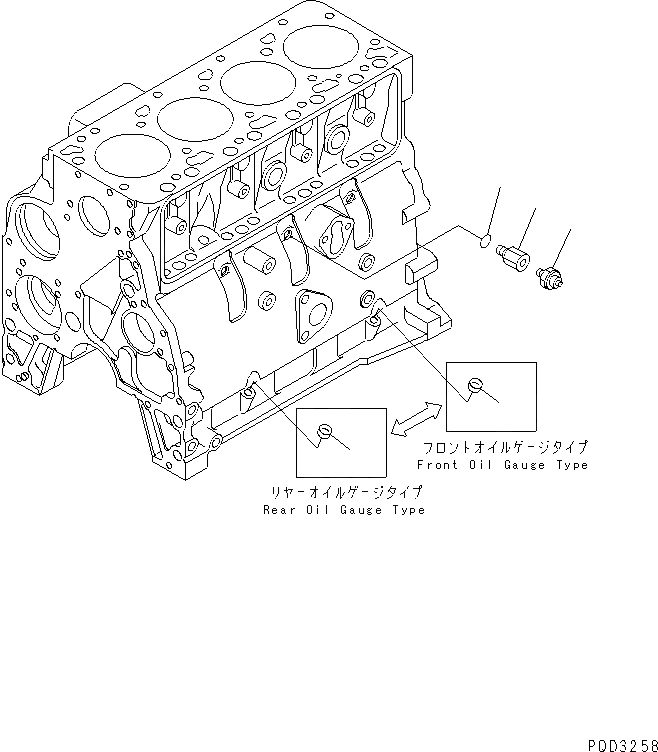 フロントオイルゲージタイプ
Front Oil Gauge Type

リヤーオイルゲージタイプ
Rear Oil Gauge Type

PDD3258