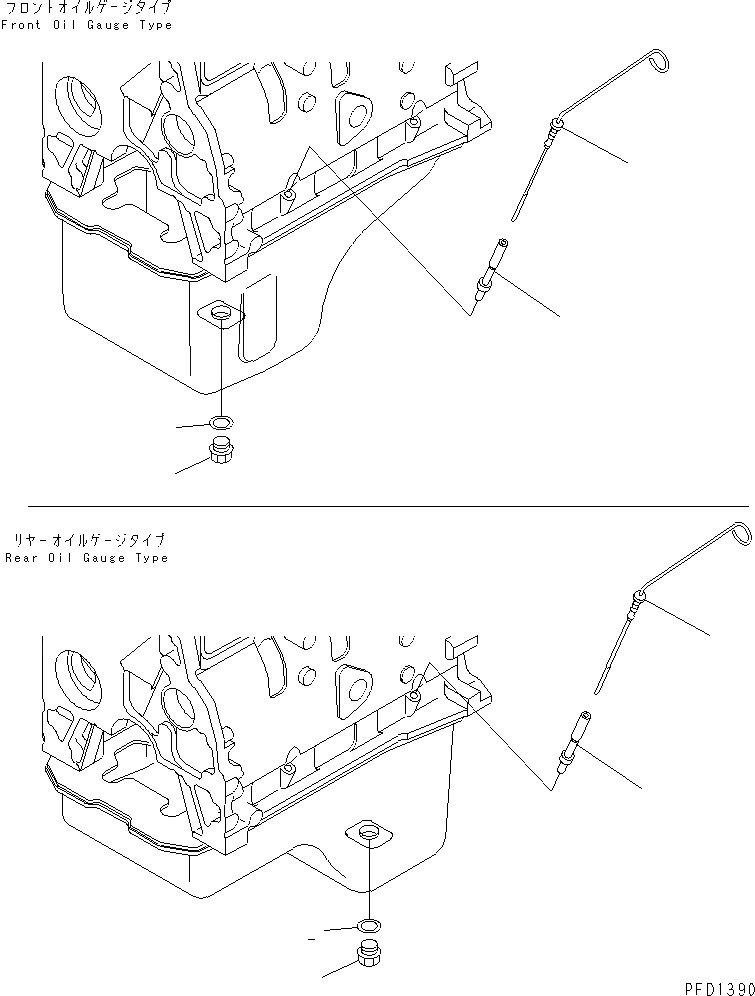 フロントオイルゲージタイプ
Front Oil Gauge Type

リヤーオイルゲージタイプ
Rear Oil Gauge Type

PFD1390