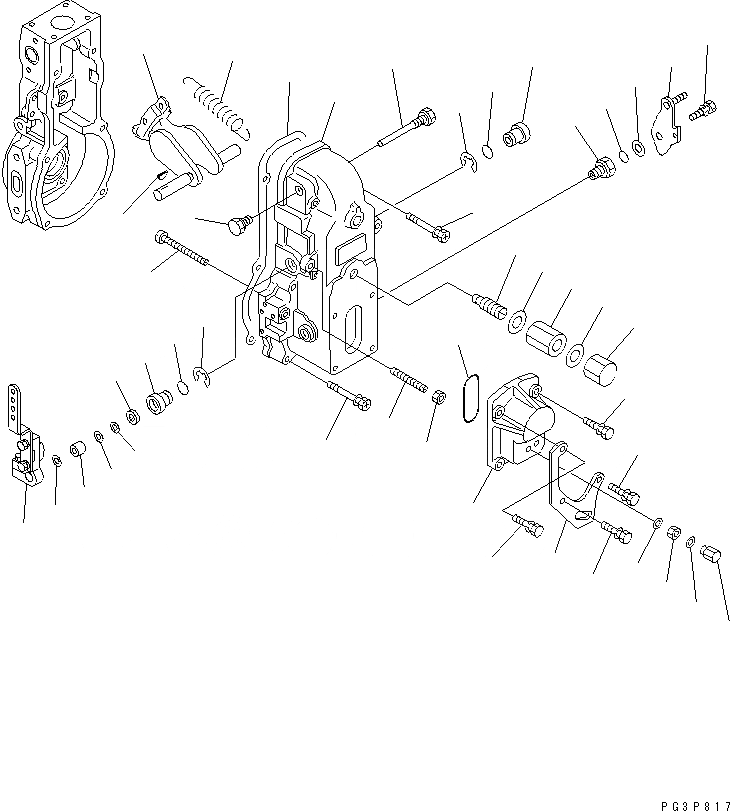 PG3P817