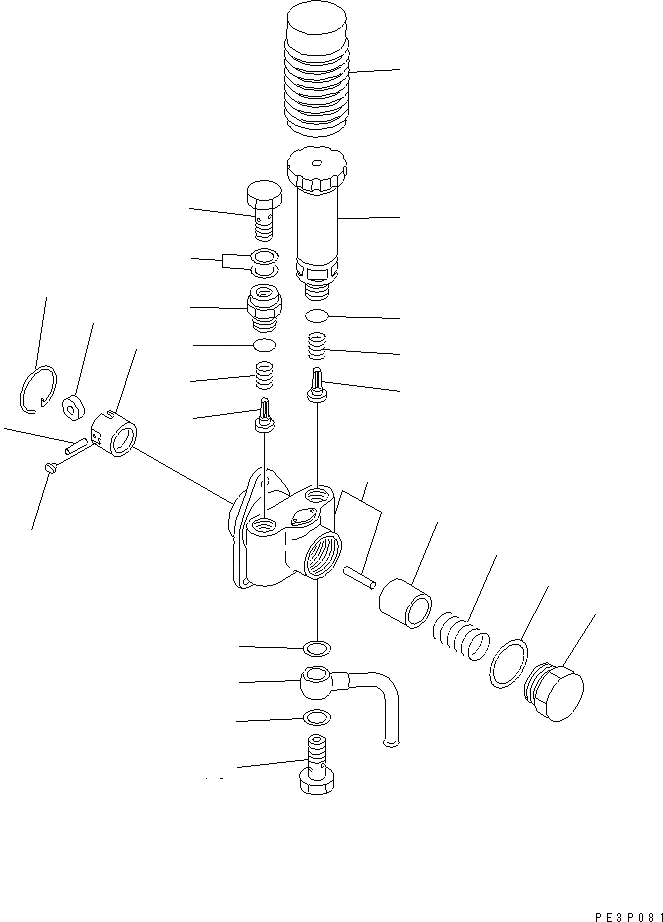 PE3P081