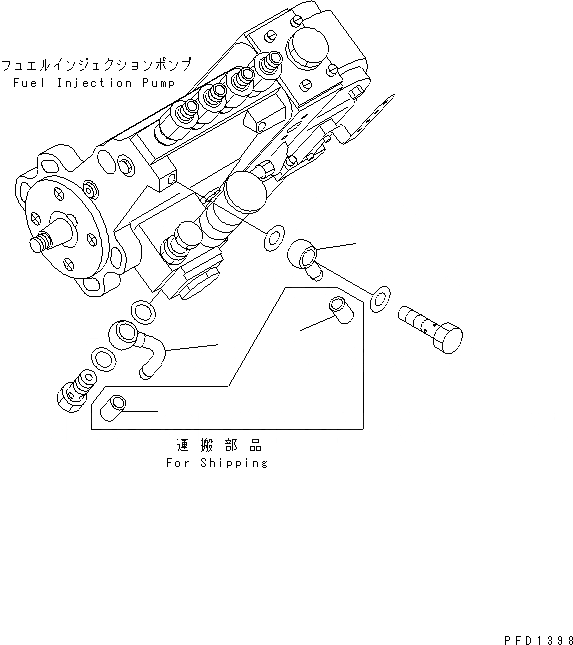 フュエルインジェクションポンプ
Fuel Injection Pump

運搬部品
For Shipping

PFD1398