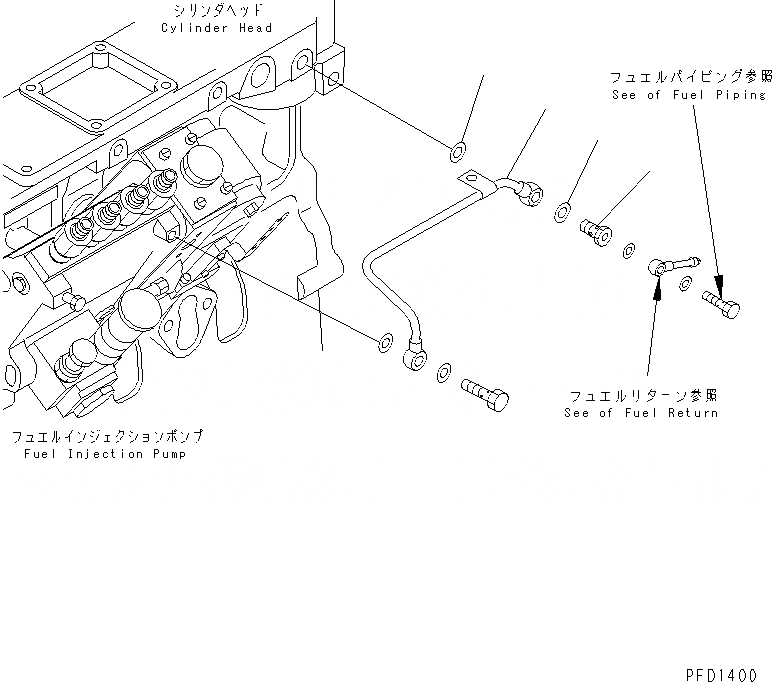 シリンダヘッド
Cylinder Head

フュエルパイピング参照
See of Fuel Piping

フュエルリターン参照
See of Fuel Return

フュエルインジェクションポンプ
Fuel Injection Pump

PFD1400