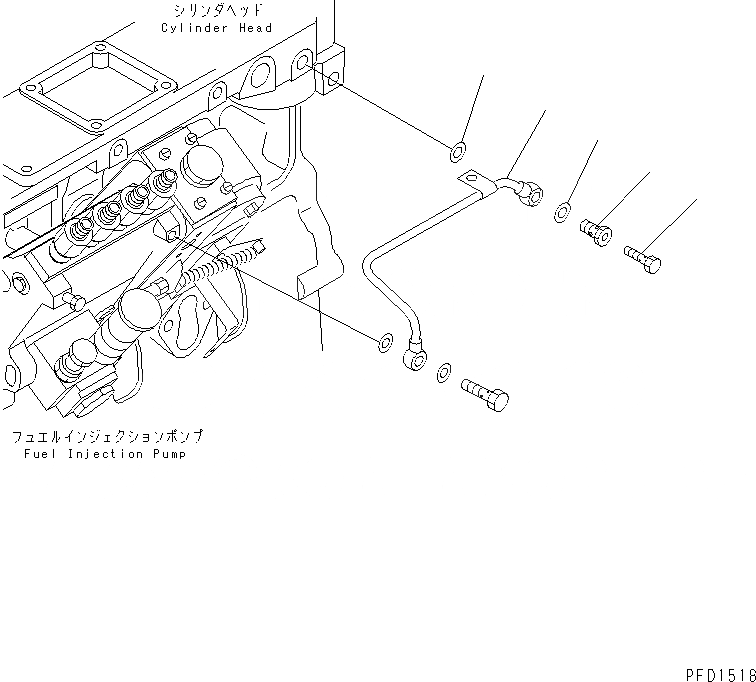 シリンダヘッド
Cylinder Head

フュエルインジェクションポンプ
Fuel Injection Pump

PFD1518