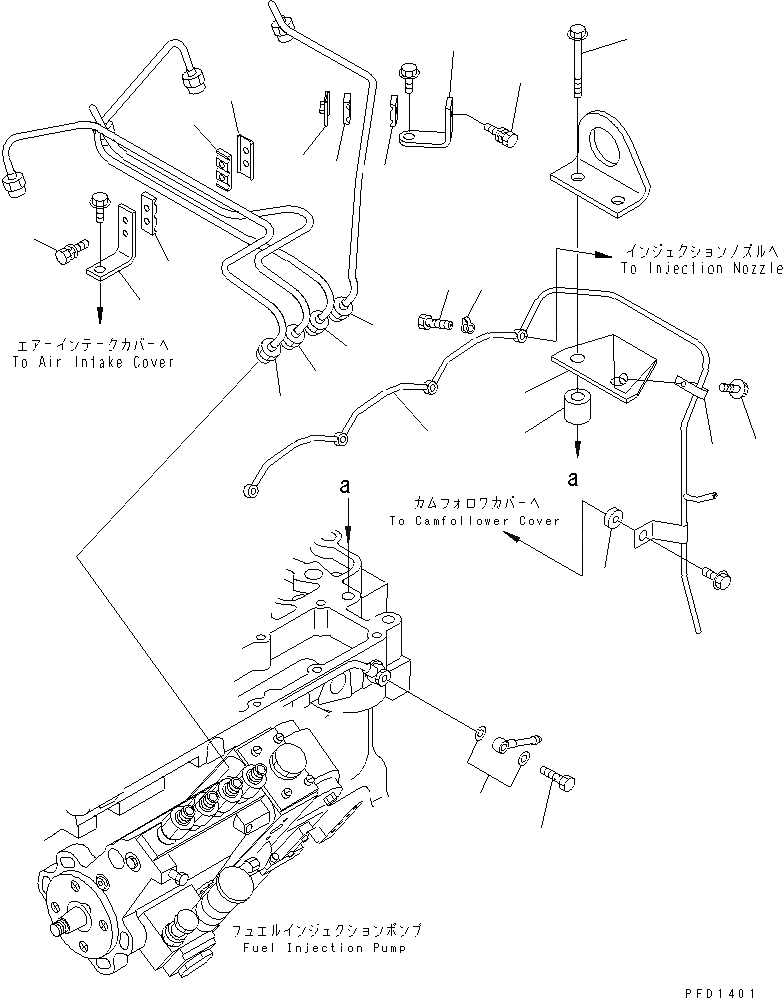 インジェクションノズルへ
To Injection Nozzle

エアーインテークカバーへ
To Air Intake Cover

a

a

カムフォロワカバーへ
To Camfollower Cover

フュエルインジェクションポンプ
Fuel Injection Pump

PFD1401