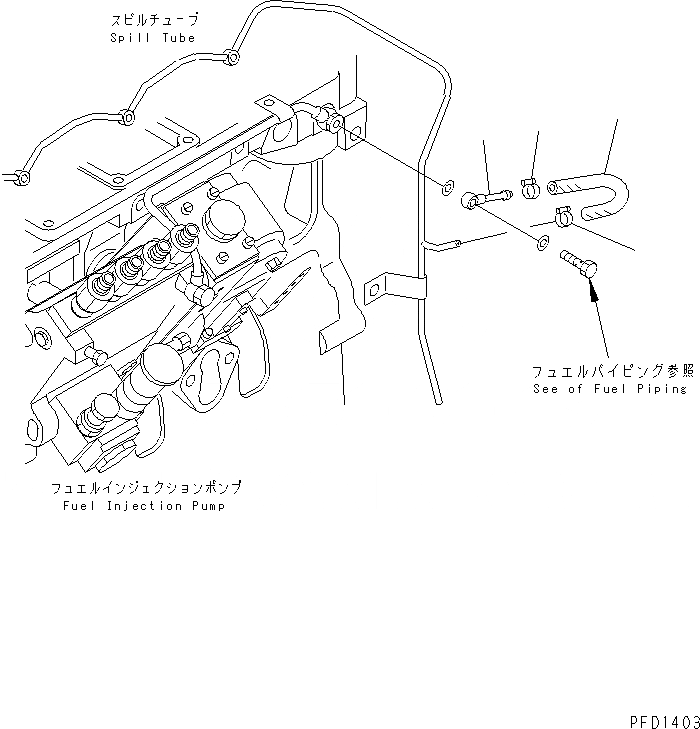 スピルチューブ
Spill Tube

フュエルパイピング参照
See of Fuel Piping

フュエルインジェクションポンプ
Fuel Injection Pump

PFD1403