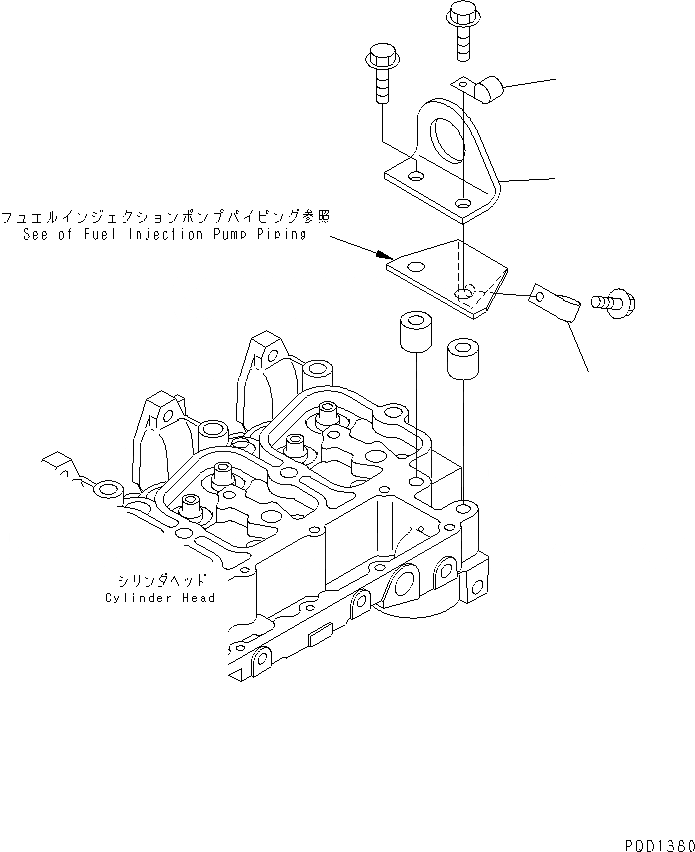 フュエルインジェクションポンプパイピング参照
See of Fuel Injection Pump Piping

シリンダヘッド
Cylinder Head

P0D1380