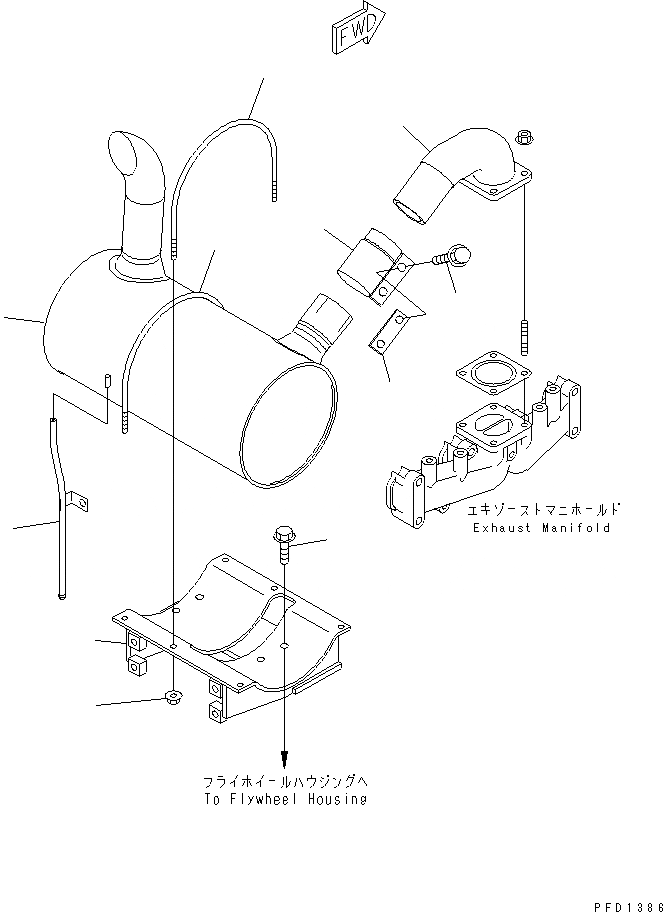 FWD

エキゾーストマニホールド
Exhaust Manifold

フライホイールハウジングへ
To Flywheel Housing

PFD1386