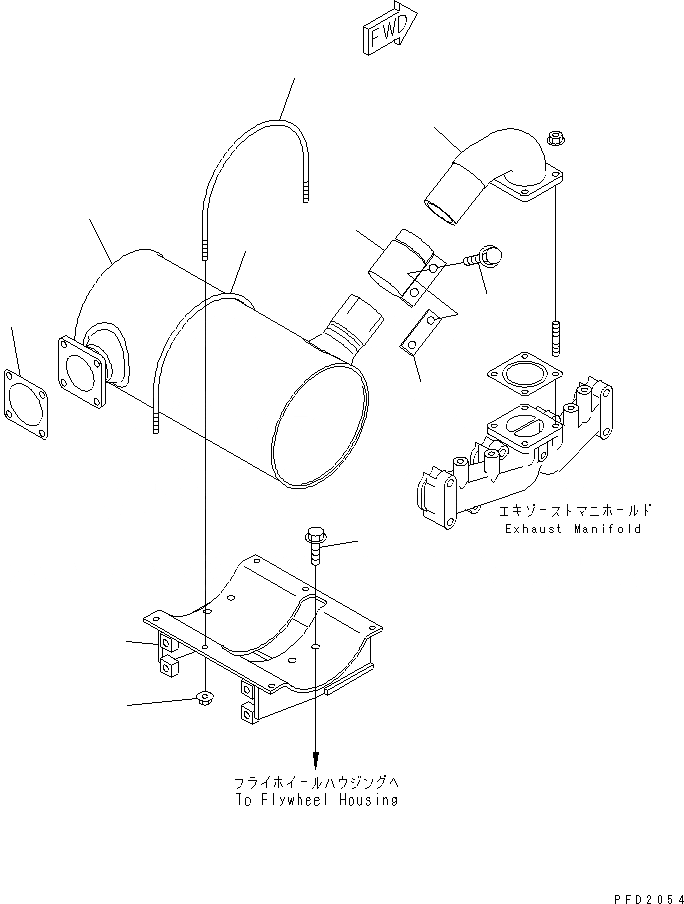 FWD

エキゾーストマニホールド
Exhaust Manifold

フライホイールハウジングへ
To Flywheel Housing

PFD2054