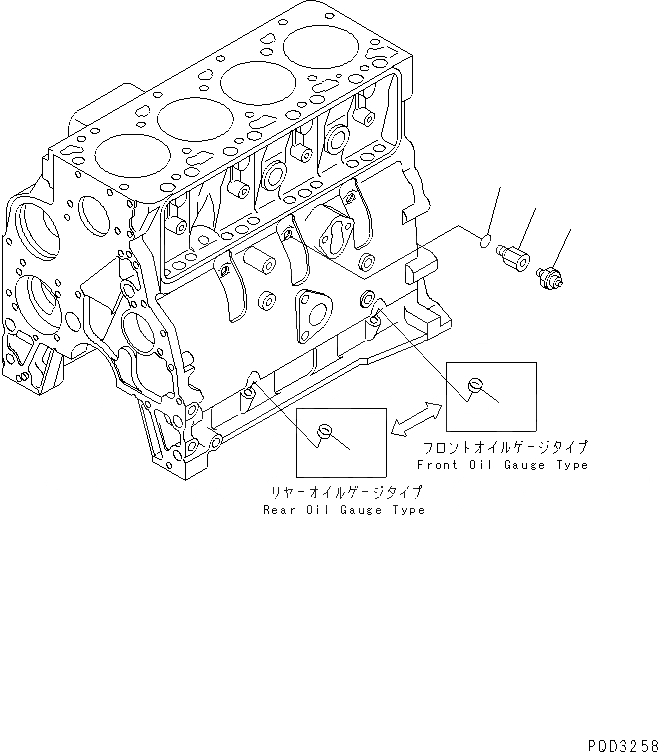 フロントオイルゲージタイプ
Front Oil Gauge Type

リヤーオイルゲージタイプ
Rear Oil Gauge Type

PDD3258