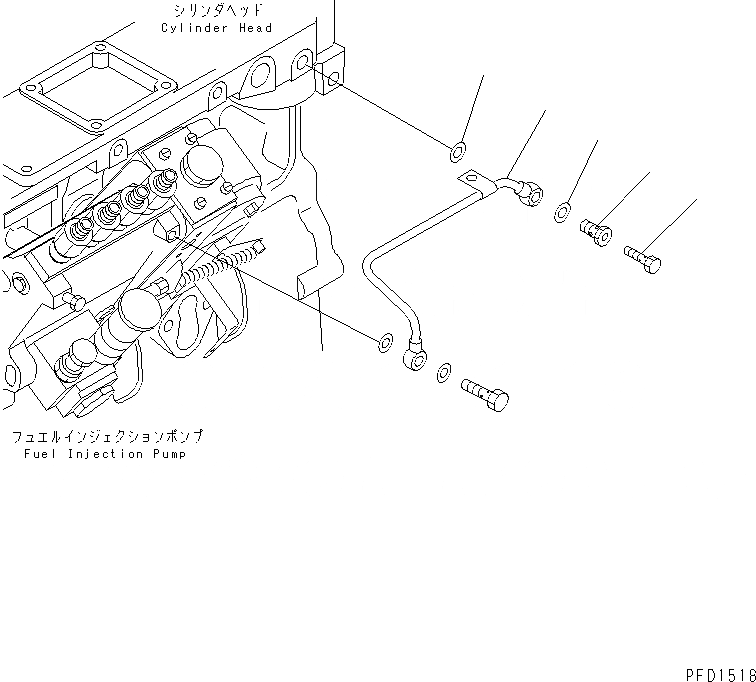 シリンダヘッド
Cylinder Head

フュエルインジェクションポンプ
Fuel Injection Pump

PFD1518