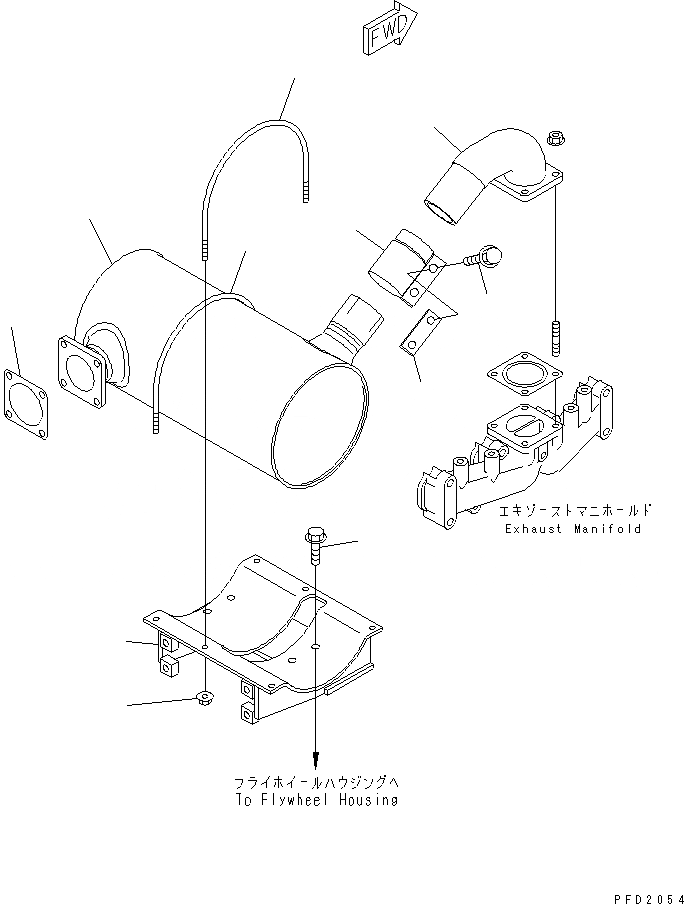 FWD

エキゾーストマニホールド
Exhaust Manifold

フライホイールハウジングへ
To Flywheel Housing

PFD2054