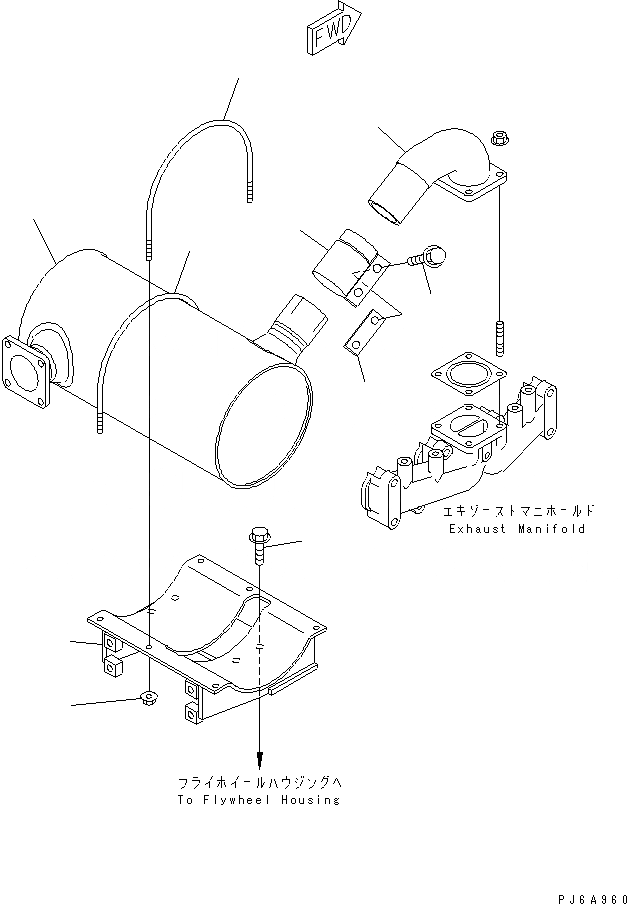 FWD

エキゾーストマニホールド
Exhaust Manifold

フライホイールハウジングへ
To Flywheel Housing

PJ6A960