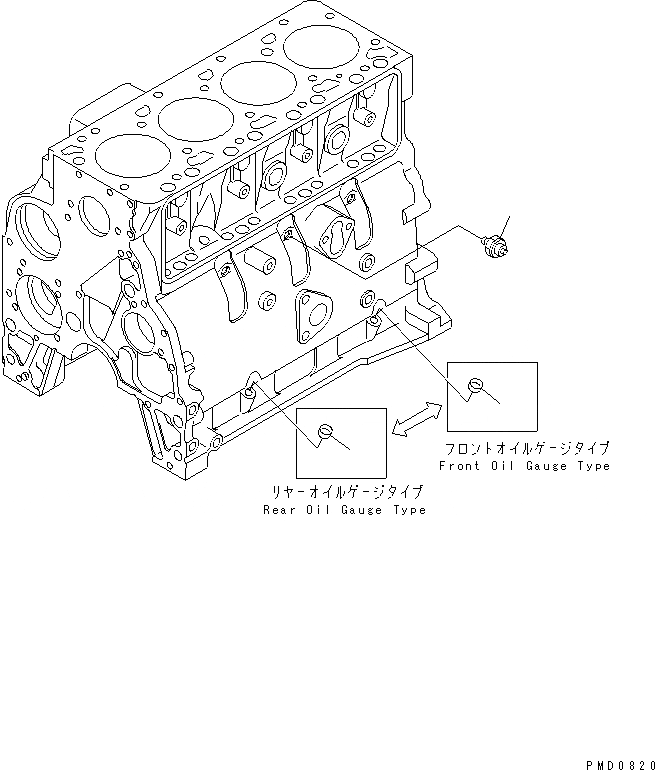 フロントオイルゲージタイプ
Front Oil Gauge Type

リヤーオイルゲージタイプ
Rear Oil Gauge Type

PMD0820