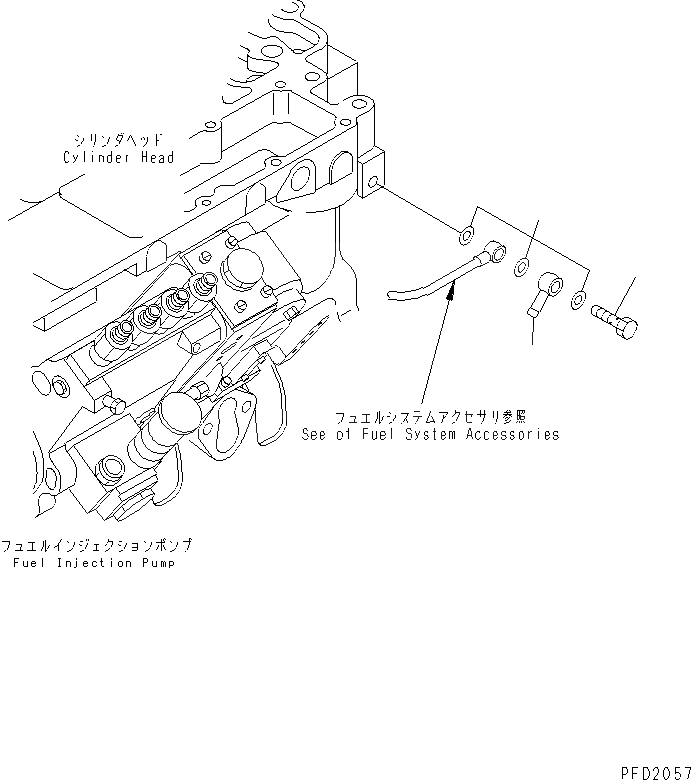 シリンダヘッド
Cylinder Head

フュエルシステムアクセサリ参照
See of Fuel System Accessories

フュエルインジェクションポンプ
Fuel Injection Pump

PFD2057