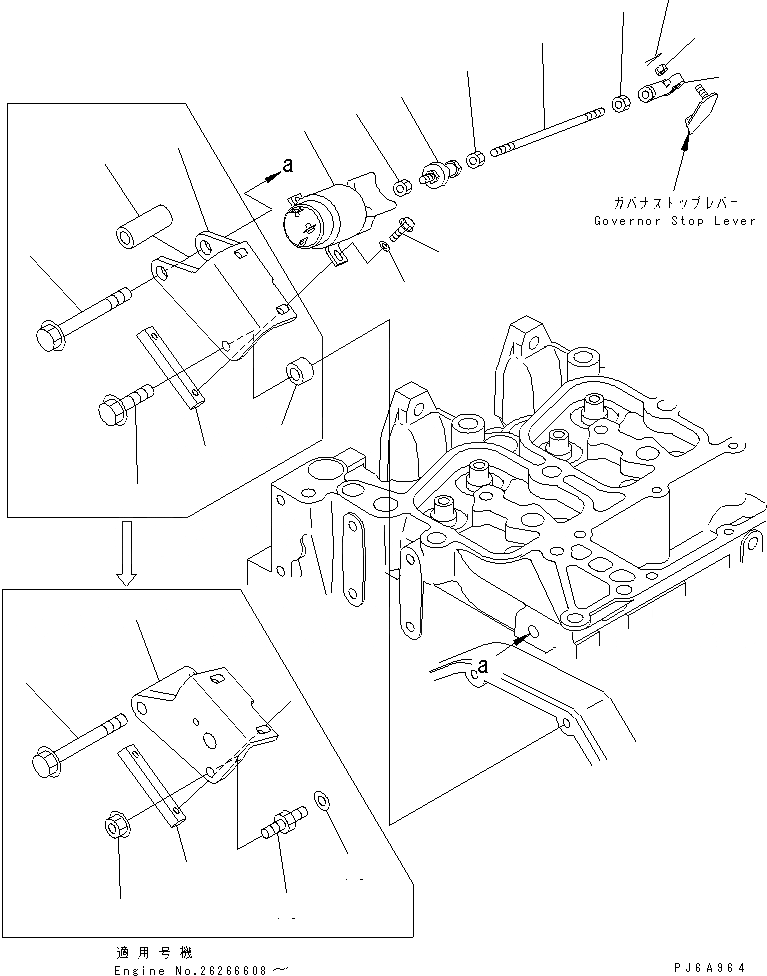 a

ガバナストップレバー
Governor Stop Lever

a

適用号機
Engine No.26266608～

PJ6A964