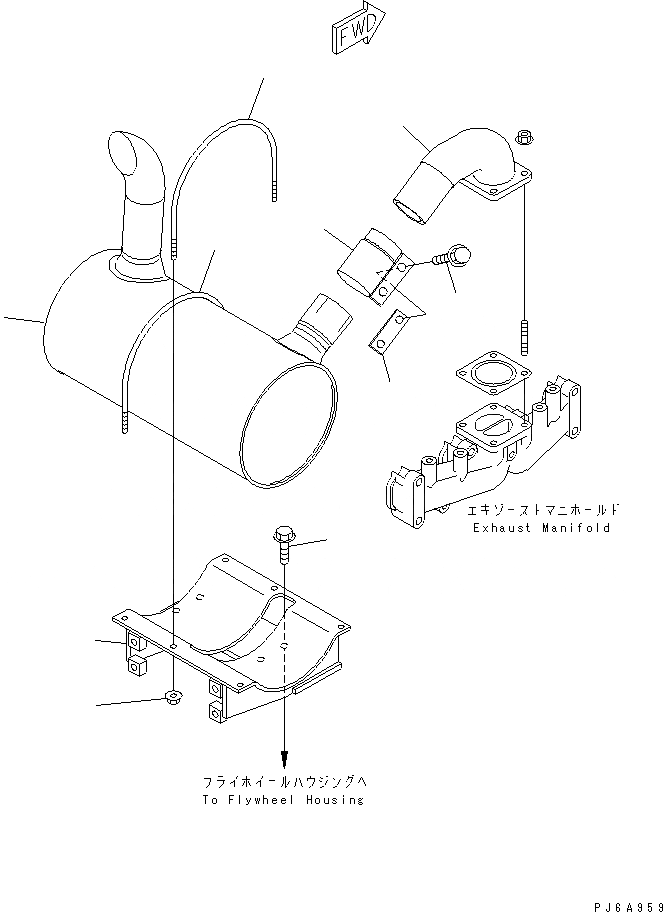 FWD

エキゾーストマニホールド
Exhaust Manifold

フライホイールハウジングへ
To Flywheel Housing

PJ6A959