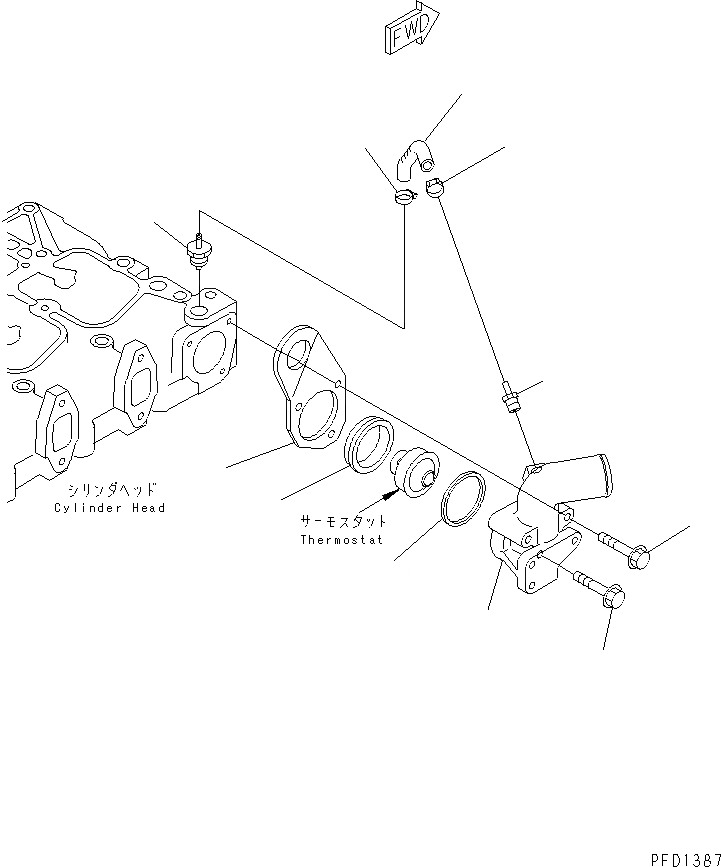 FWD

シリンダヘッド
Cylinder Head

サーモスタット
Thermostat

PFD1387