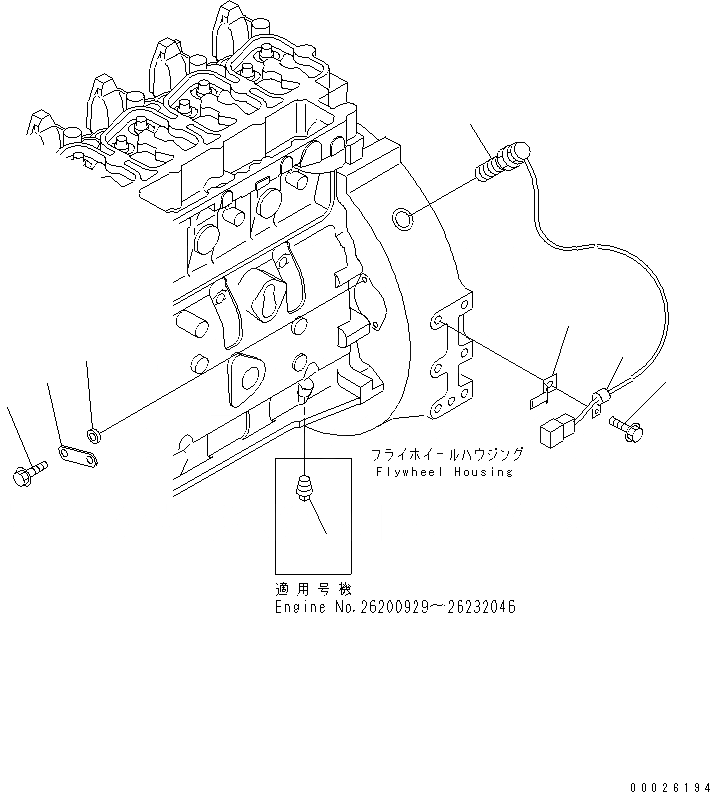 フライホイールハウジング
Flywheel Housing

適用号機
Engine No.26200929~26232046

00026194