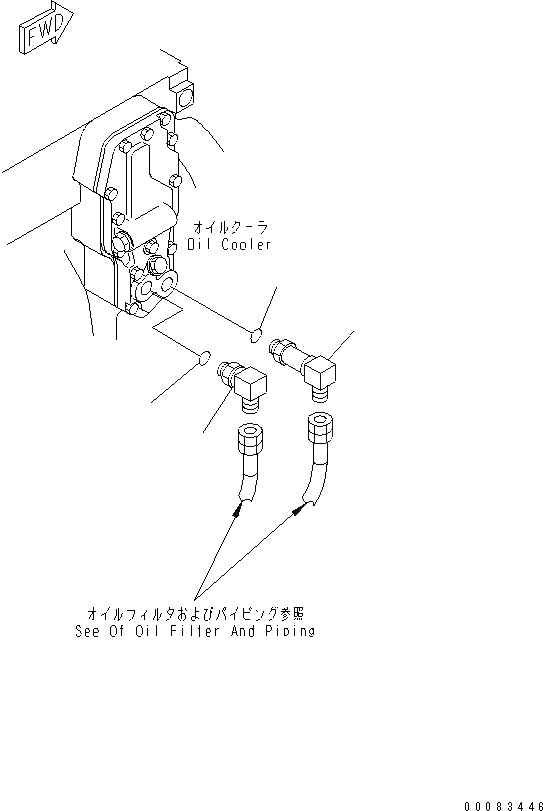 FWD

オイルクーラ
Oil Cooler

オイルフィルタおよびパイピング参照
See Of Oil Filter And Piping

00083446