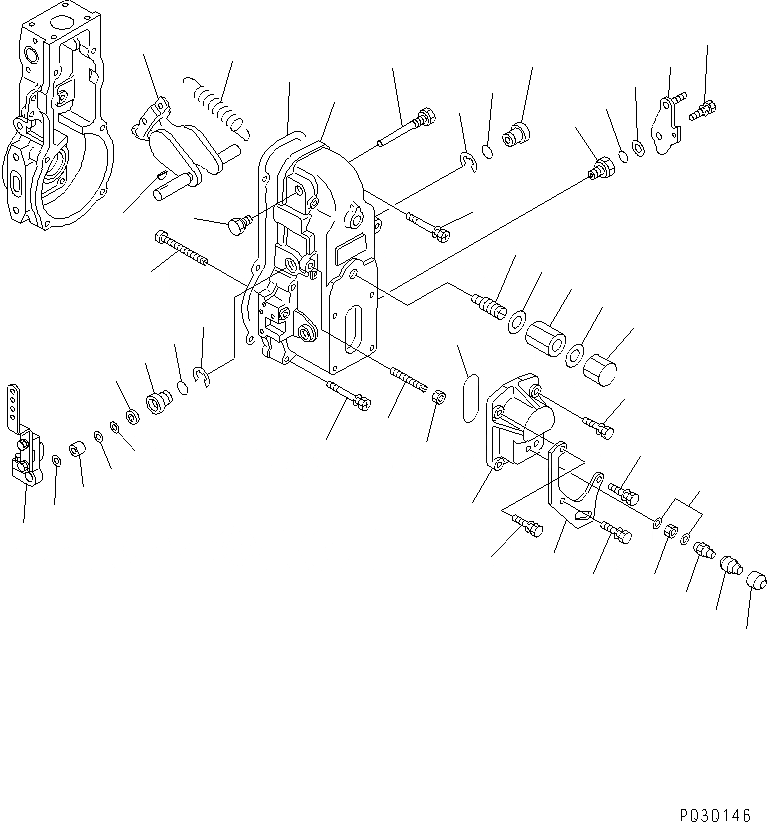 PQ30146