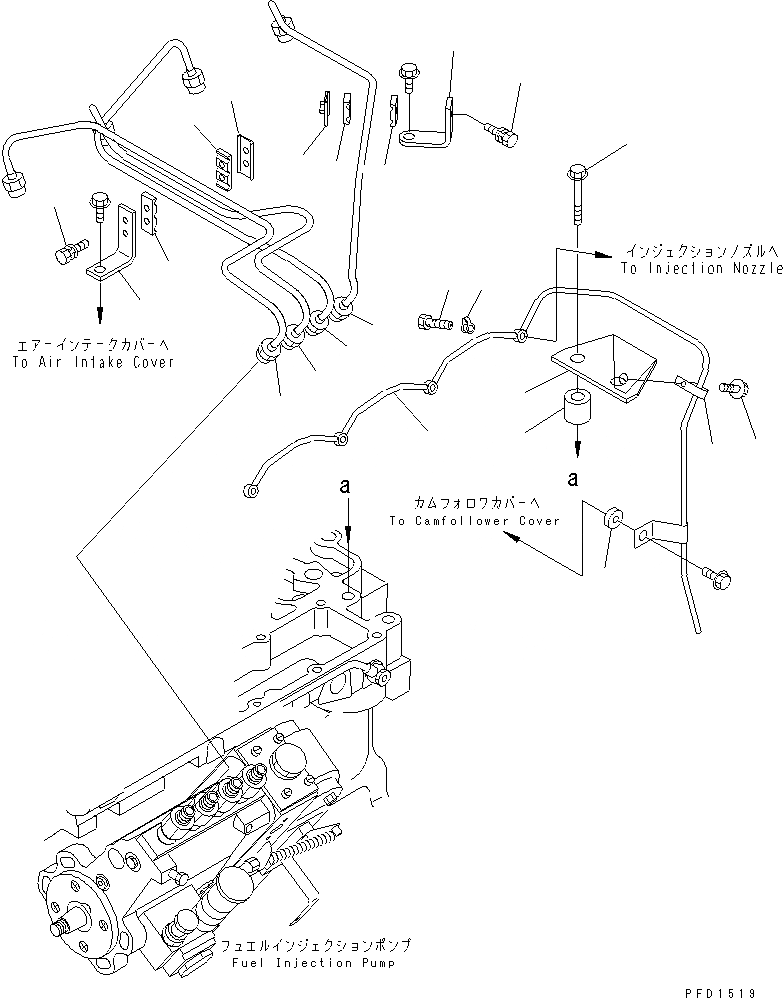 インジェクションノズルへ
To Injection Nozzle

エアーインテークカバーへ
To Air Intake Cover

a

a

カムフォロワカバーへ
To Camfollower Cover

フュエルインジェクションポンプ
Fuel Injection Pump

PFD1519