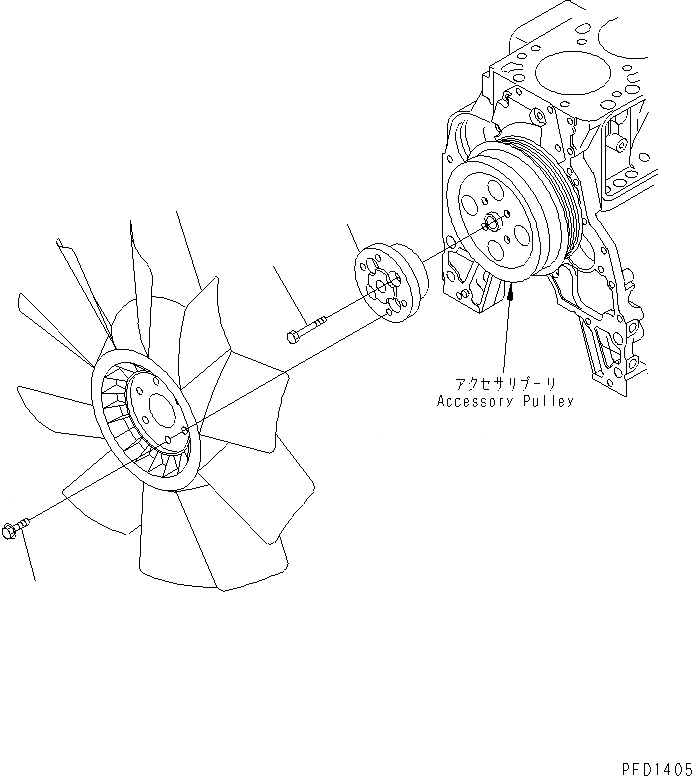 アクセサリプーリ
Accessory Pulley

PFD1405