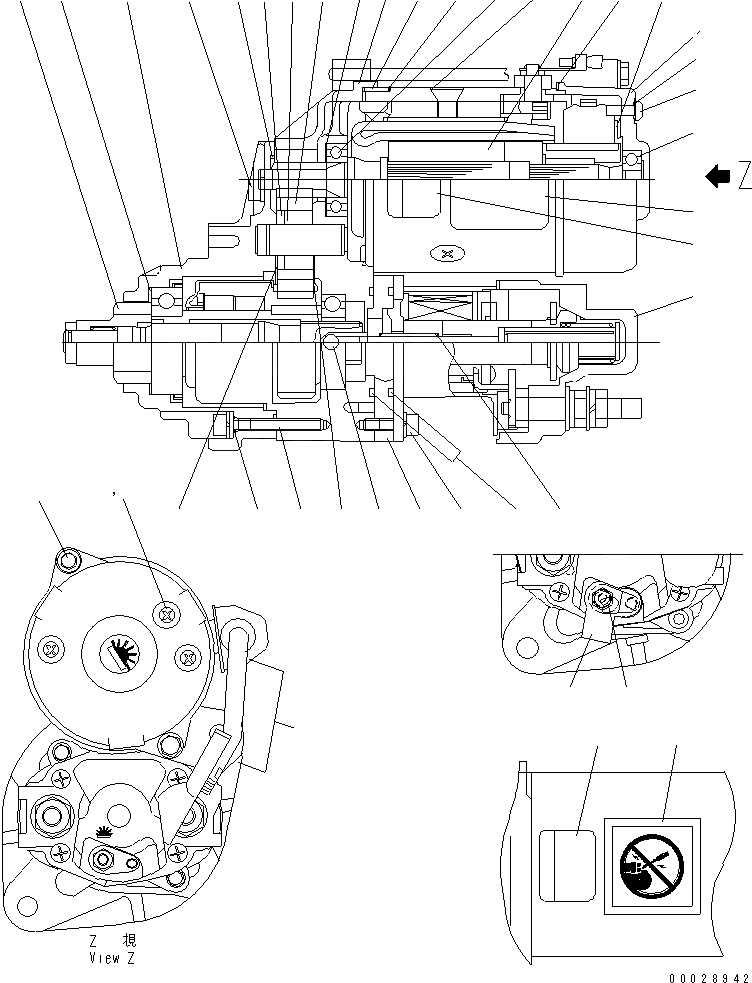 Z

Z 視
View Z

00028942