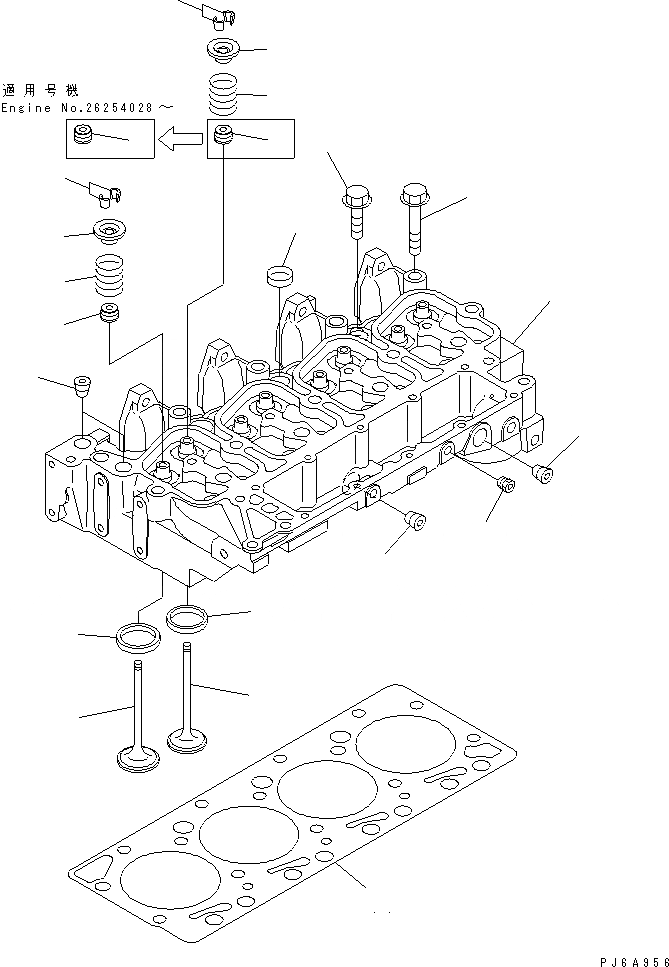 適用号機
Engine No.26254028～

PJ6A956