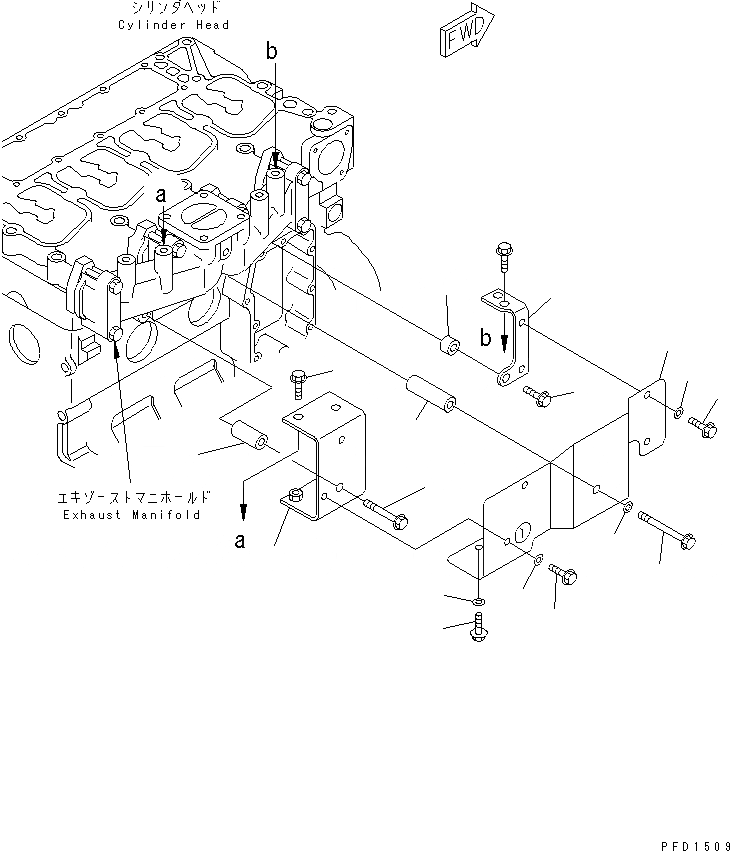 シリンダヘッド
Cylinder Head

FWD

b

a

b

エキゾーストマニホールド
Exhaust Manifold

a

PFD1509