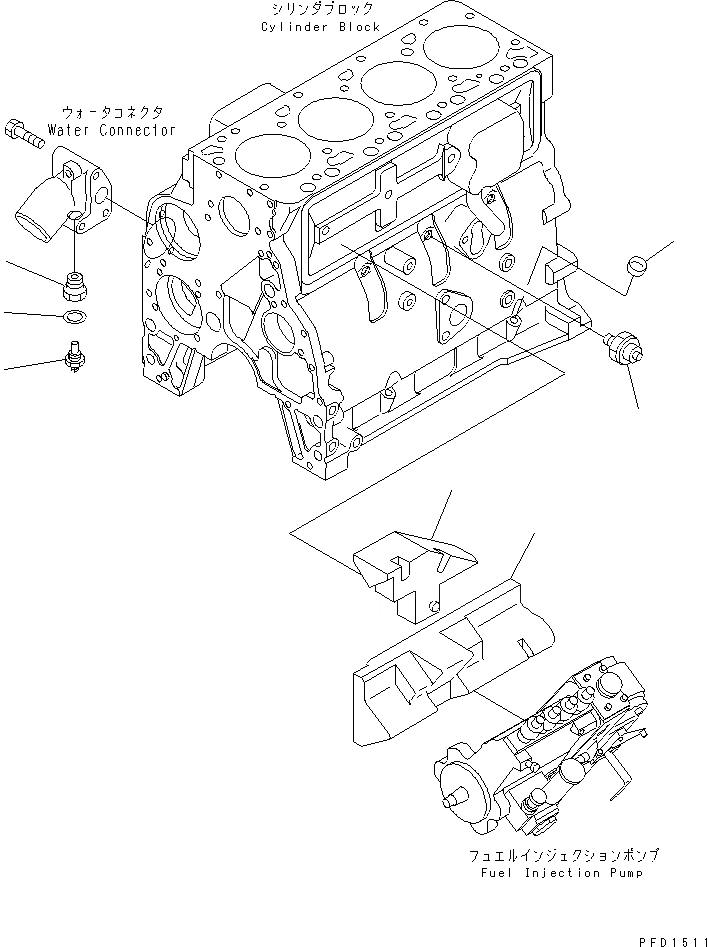 シリンダブロック
Cylinder Block

ウォータコネクタ
Water Connector

フュエルインジェクションポンプ
Fuel Injection Pump

PFD1511