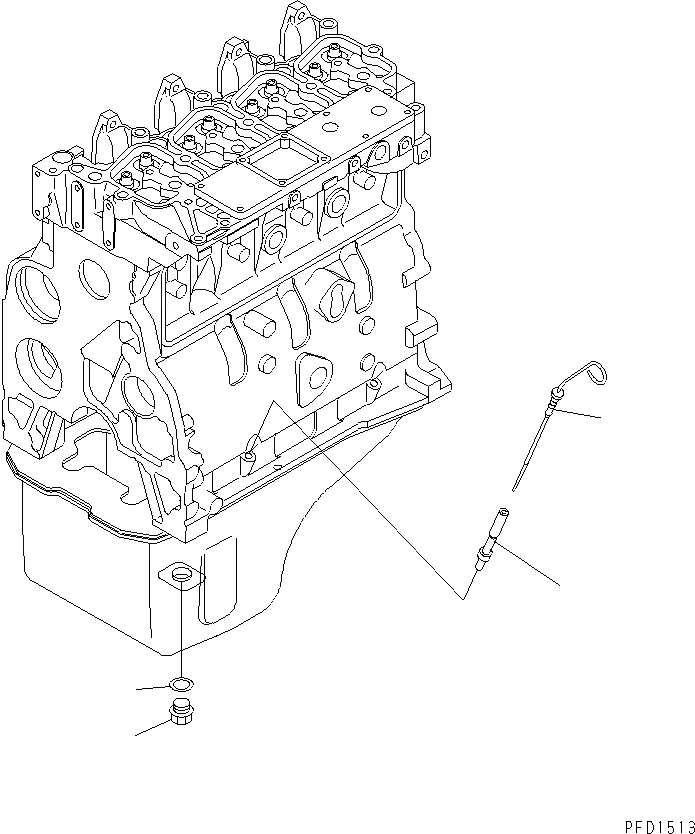 PFD1513