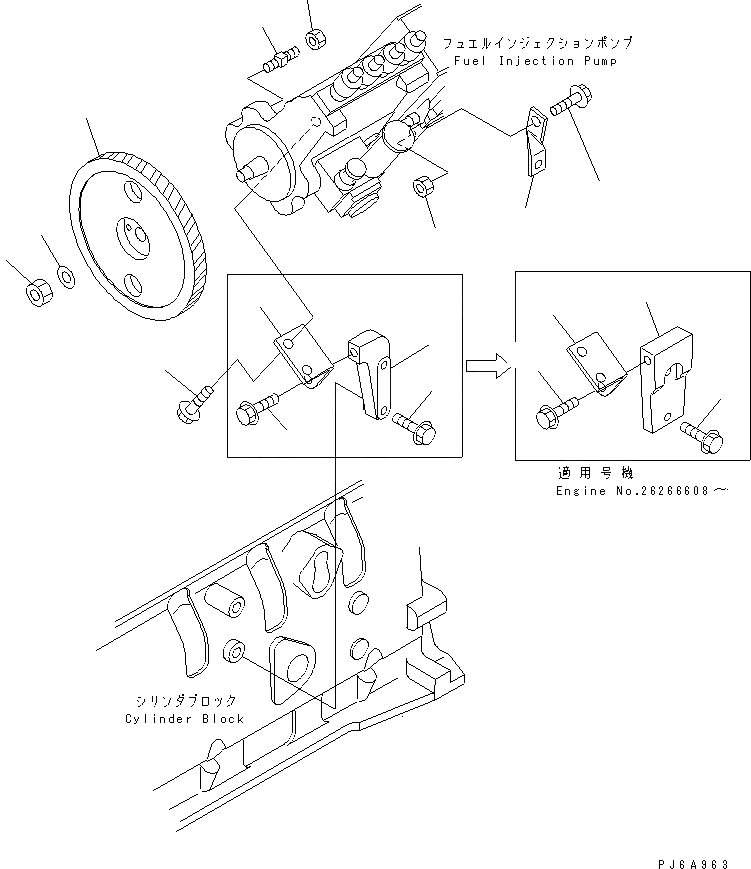 フュエルインジェクションポンプ
Fuel Injection Pump

適用号機
Engine No.26266608～

シリンダブロック
Cylinder Block

PJ6A963